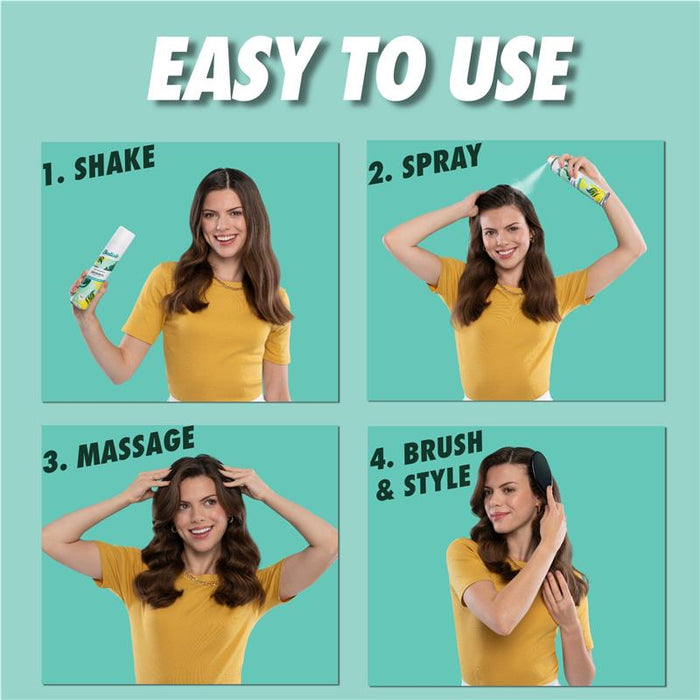 EASY TO USE

1. SHAKE

2. SPRAY

3. MASSAGE

4. BRUSH & STYLE